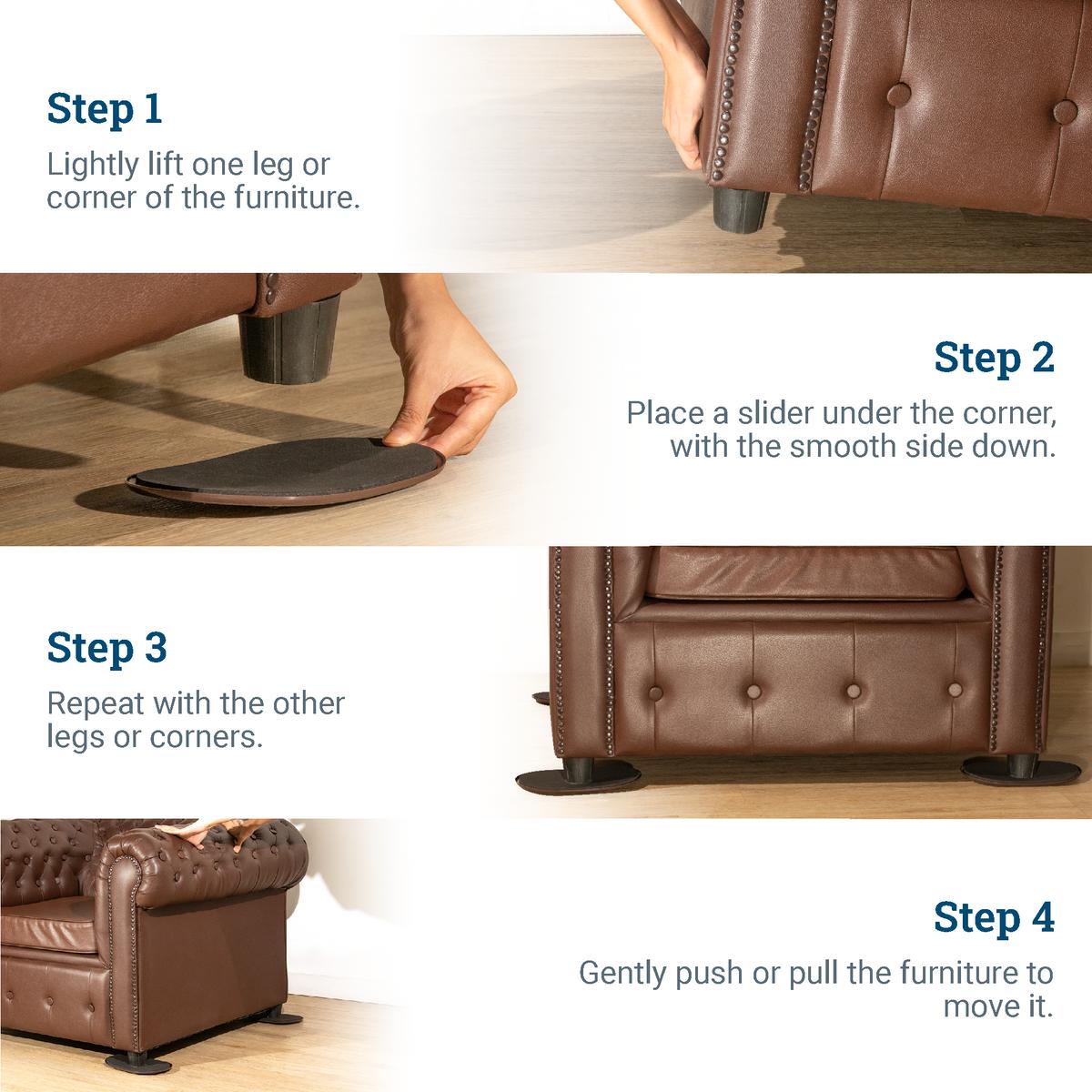 Step 1

Lightly lift one leg or corner of the furniture.

Step 2

Place a slider under the corner, with the smooth side down.

Step 3

Repeat with the other legs or corners.

Step 4

Gently push or pull the furniture to move it.